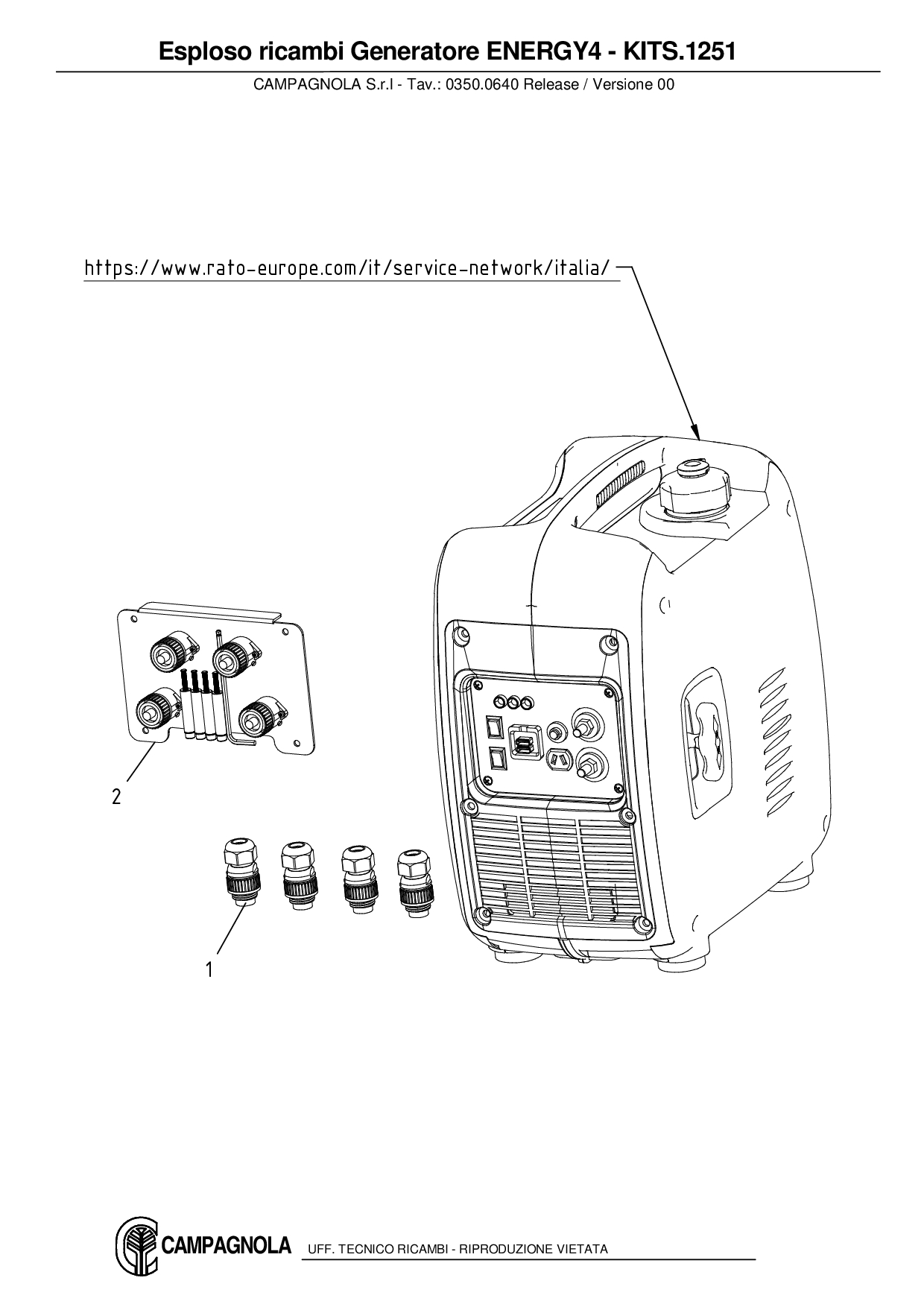 Esploso ricambi Generatore ENERGY4 - KITS.1251

CAMPAGNOLA S.r.l - Tav.: 0350.0640 Release / Versione 00

https://www.rato-europe.com/it/service-network/italia/

2

1

CAMPAGNOLA

UFF. TECNICO RICAMBI - RIPRODUZIONE VIETATA